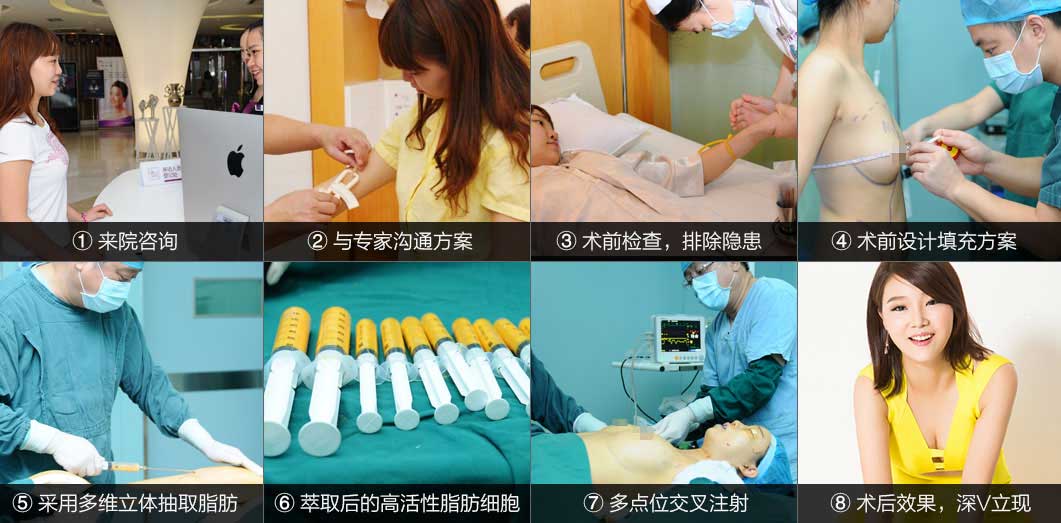 ① 来院咨询

② 与专家沟通方案

③ 术前检查，排除隐患

④ 术前设计填充方案

⑤ 采用多维立体抽取脂肪

⑥ 萃取后的高活性脂肪细胞

⑦ 多点位交叉注射

⑧ 术后效果，深V立现